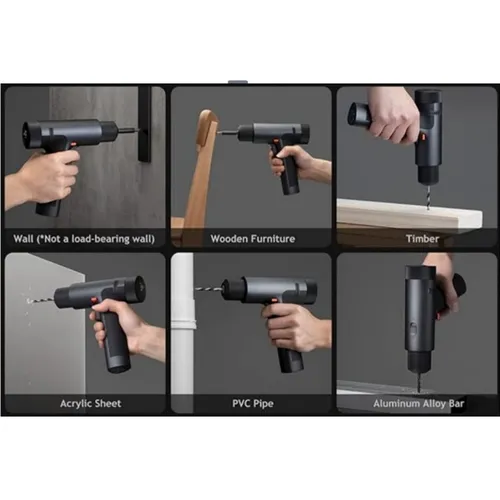 Wall (*Not a load-bearing wall)

Wooden Furniture

Timber

Acrylic Sheet

PVC Pipe

Aluminum Alloy Bar