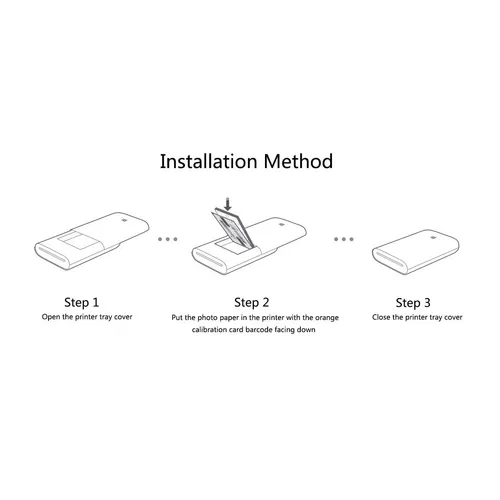 Installation Method

Step 1
Open the printer tray cover

Step 2
Put the photo paper in the printer with the orange calibration card barcode facing down

Step 3
Close the printer tray cover