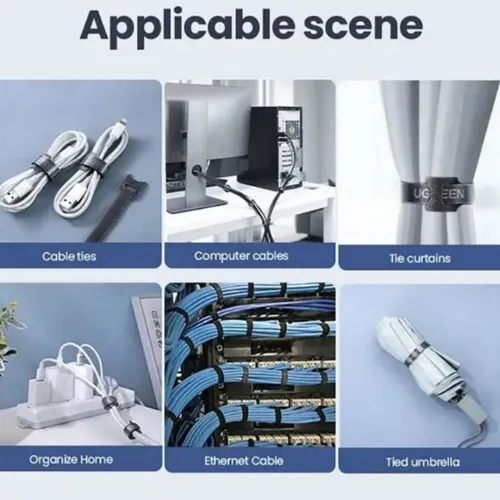 Applicable scene

Cable ties

Computer cables

UGREEN

Tie curtains

Organize Home

Ethernet Cable

Tied umbrella