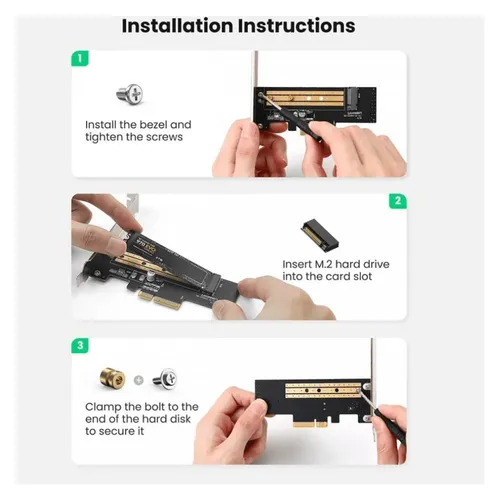 Installation Instructions

1

Install the bezel and tighten the screws

2

970 EVO

Insert M.2 hard drive into the card slot

3

Clamp the bolt to the end of the hard disk to secure it