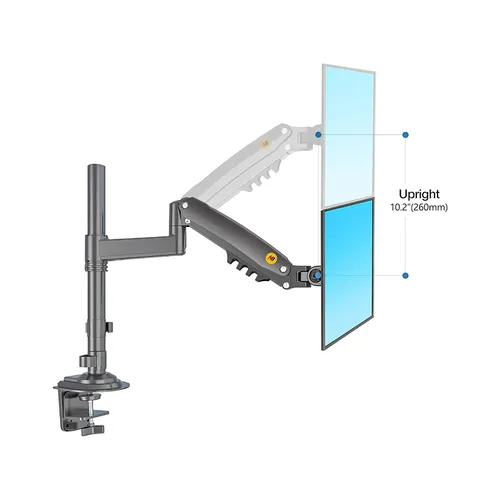 Upright
10.2"(260mm)