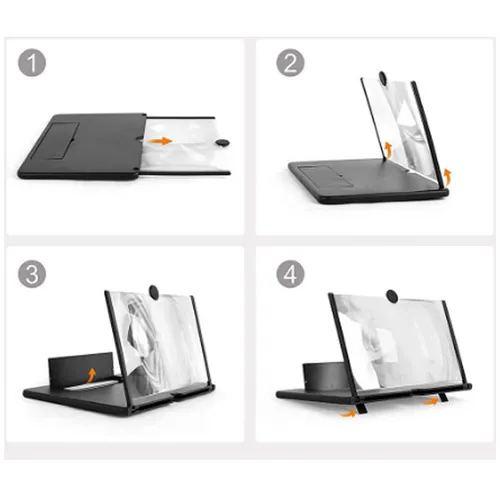 1

2

3

4