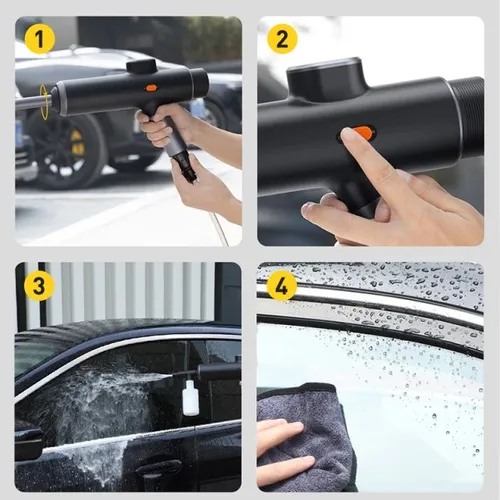 1
2
3
4