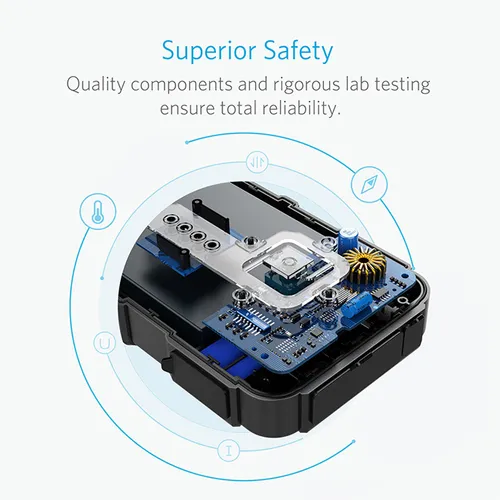 Superior Safety

Quality components and rigorous lab testing ensure total reliability.

U

I