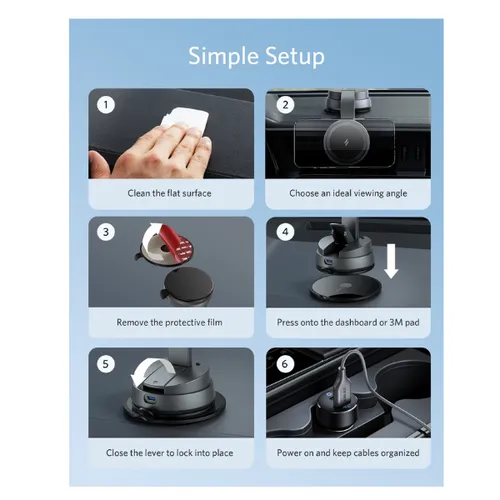 Simple Setup

1

Clean the flat surface

2

Choose an ideal viewing angle

3

Remove the protective film

4

Press onto the dashboard or 3M pad

5

Close the lever to lock into place

6

Power on and keep cables organized